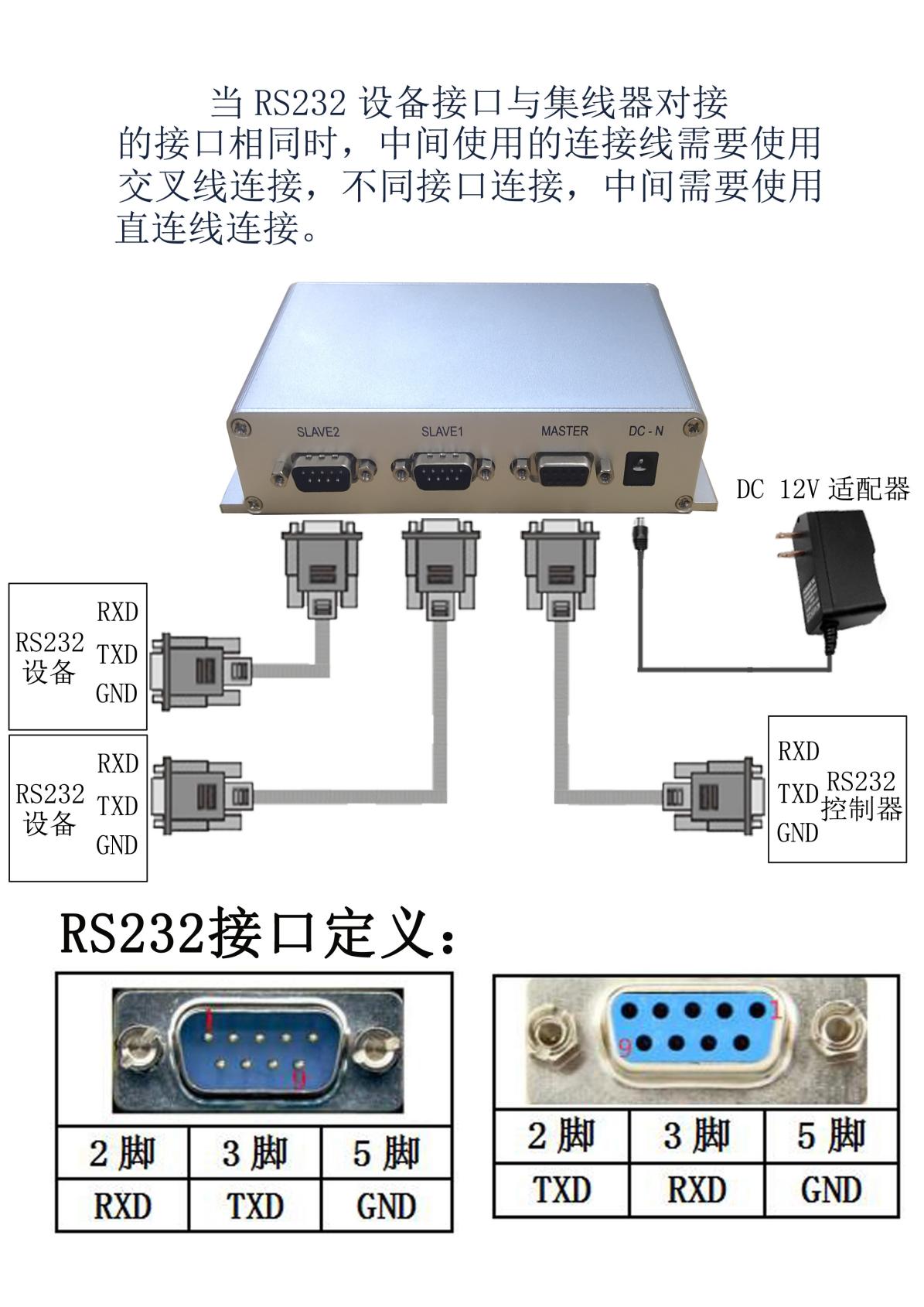 当 RS232 设备接口与集线器对接的接口相同时，中间使用的连接线需要使用交叉线连接，不同接口连接，中间需要使用直连线连接。

SLAVE2 SLAVE1 MASTER DC - N

DC 12V 适配器

RS232 设备 RXD TXD GND

RS232 设备 RXD TXD GND

RXD TXD GND RS232 控制器

RS232接口定义：

1 9

| 2 脚 | 3 脚 | 5 脚 |
|---|---|---|
| RXD | TXD | GND |

1 9

| 2 脚 | 3 脚 | 5 脚 |
|---|---|---|
| TXD | RXD | GND |